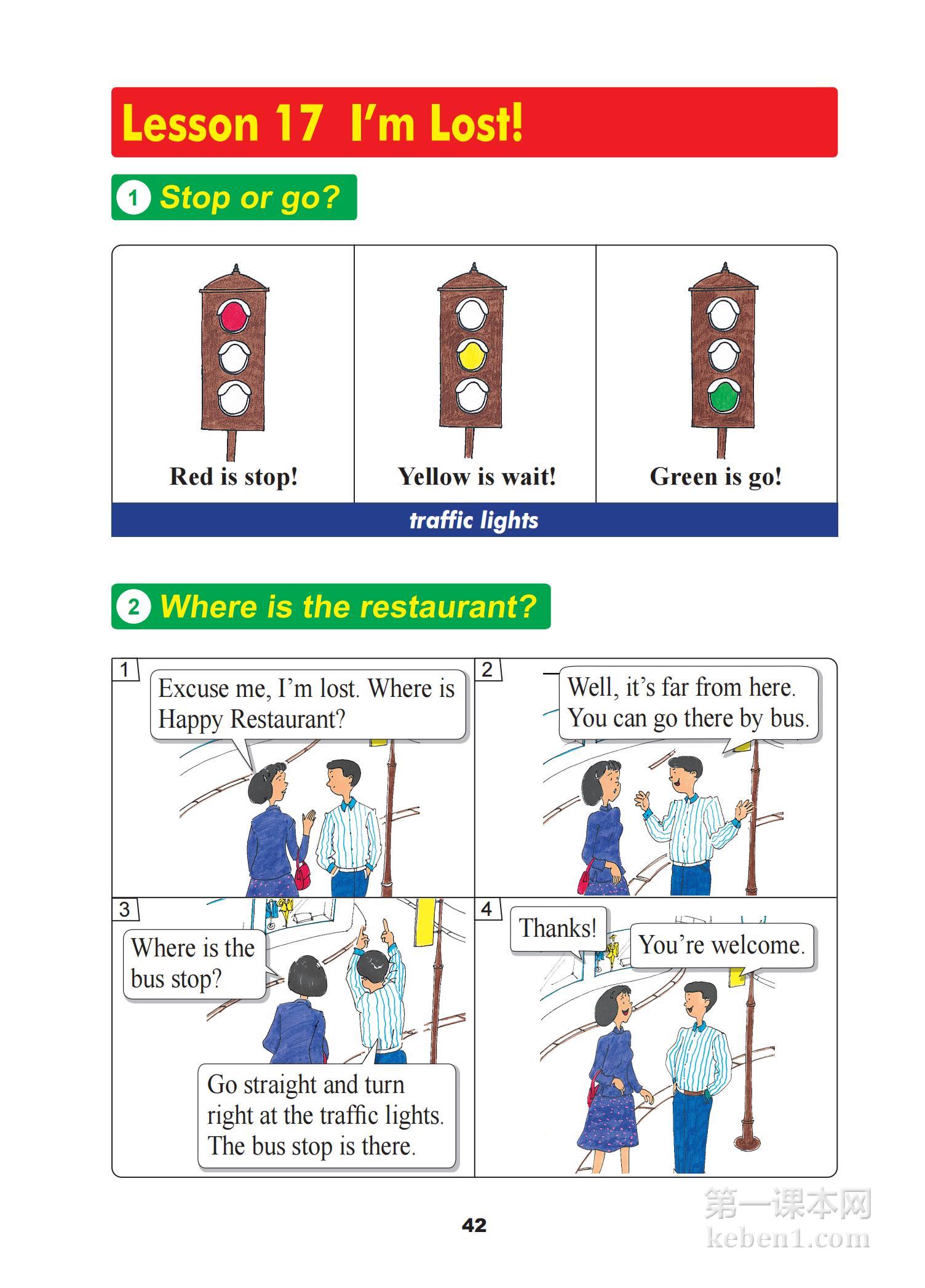 Lesson 17 I'm Lost!

1 Stop or go?

Red is stop!

Yellow is wait!

Green is go!

traffic lights

2 Where is the restaurant?

1

Excuse me, I'm lost. Where is Happy Restaurant?

2

Well, it's far from here. You can go there by bus.

3

Where is the bus stop?

Go straight and turn right at the traffic lights. The bus stop is there.

4

Thanks!

You're welcome.

42

第一课本网
keben1.com